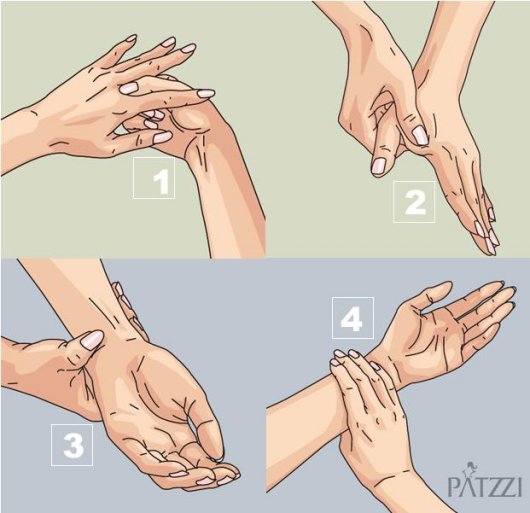 1

2

3

4

PATZZI